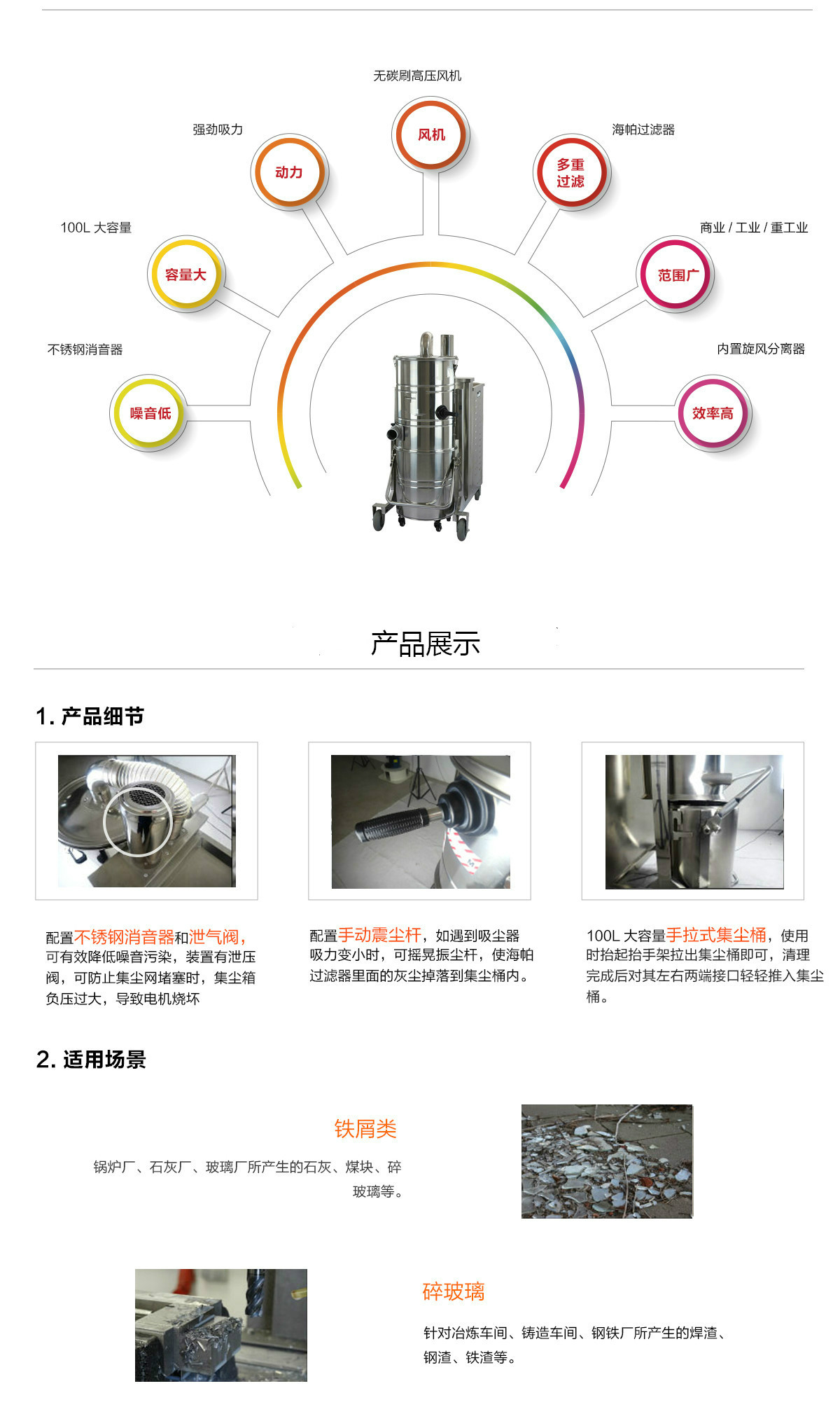 无碳刷高压风机

风机

强劲吸力

动力

海帕过滤器

多重过滤

100L 大容量

容量大

商业 / 工业 / 重工业

范围广

不锈钢消音器

噪音低

内置旋风分离器

效率高

产品展示

1. 产品细节

配置不锈钢消音器和泄气阀，可有效降低噪音污染，装置有泄压阀，可防止集尘网堵塞时，集尘箱负压过大，导致电机烧坏

配置手动震尘杆，如遇到吸尘器吸力变小时，可摇晃振尘杆，使海帕过滤器里面的灰尘掉落到集尘桶内。

100L 大容量手拉式集尘桶，使用时抬起抬手架拉出集尘桶即可，清理完成后对其左右两端接口轻轻推入集尘桶。

2. 适用场景

铁屑类

锅炉厂、石灰厂、玻璃厂所产生的石灰、煤块、碎玻璃等。

碎玻璃

针对冶炼车间、铸造车间、钢铁厂所产生的焊渣、钢渣、铁渣等。