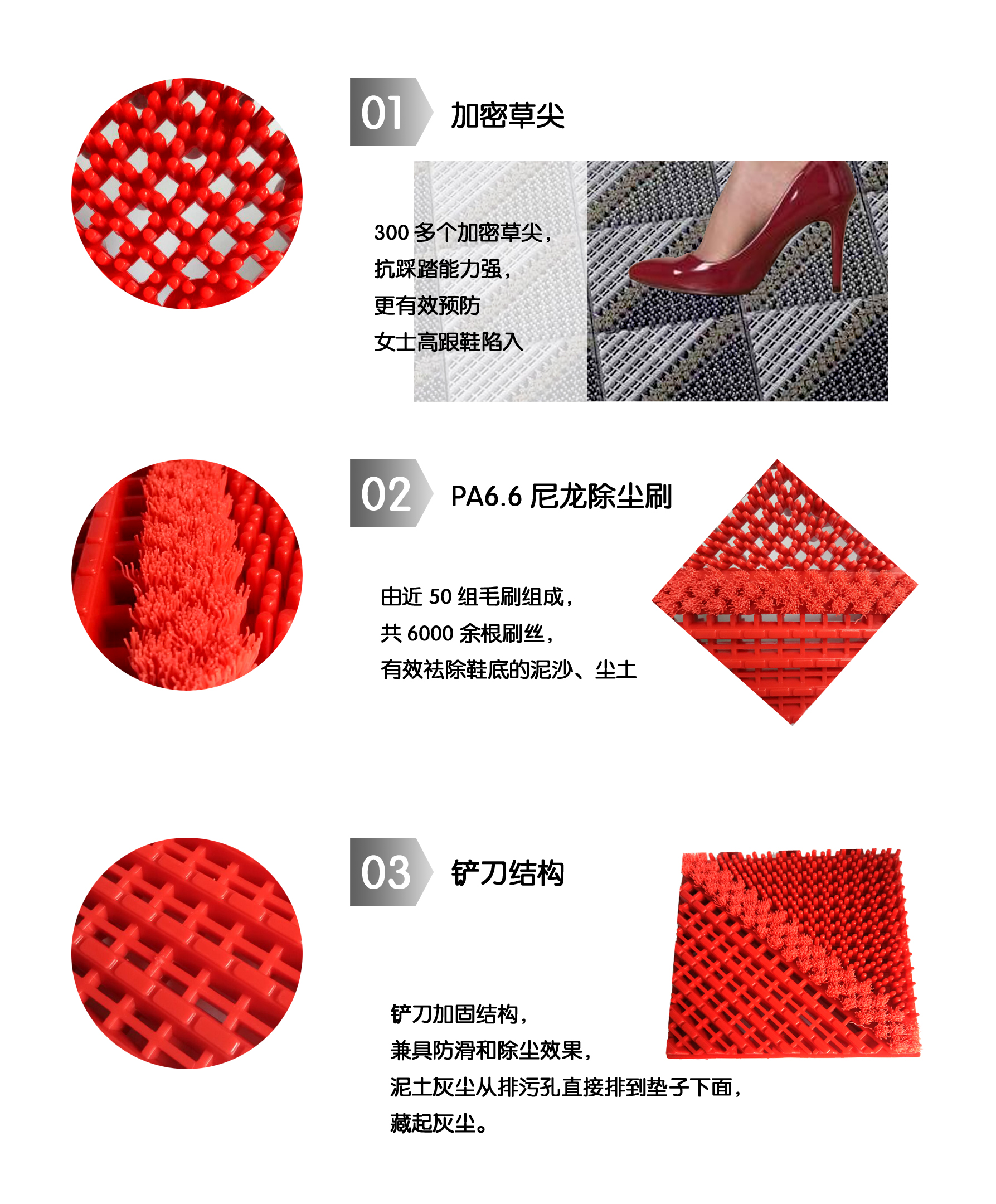 01 加密草尖

300 多个加密草尖，
抗踩踏能力强，
更有效预防
女士高跟鞋陷入

02 PA6.6 尼龙除尘刷

由近 50 组毛刷组成，
共 6000 余根刷丝，
有效祛除鞋底的泥沙、尘土

03 铲刀结构

铲刀加固结构，
兼具防滑和除尘效果，
泥土灰尘从排污孔直接排到垫子下面，
藏起灰尘。